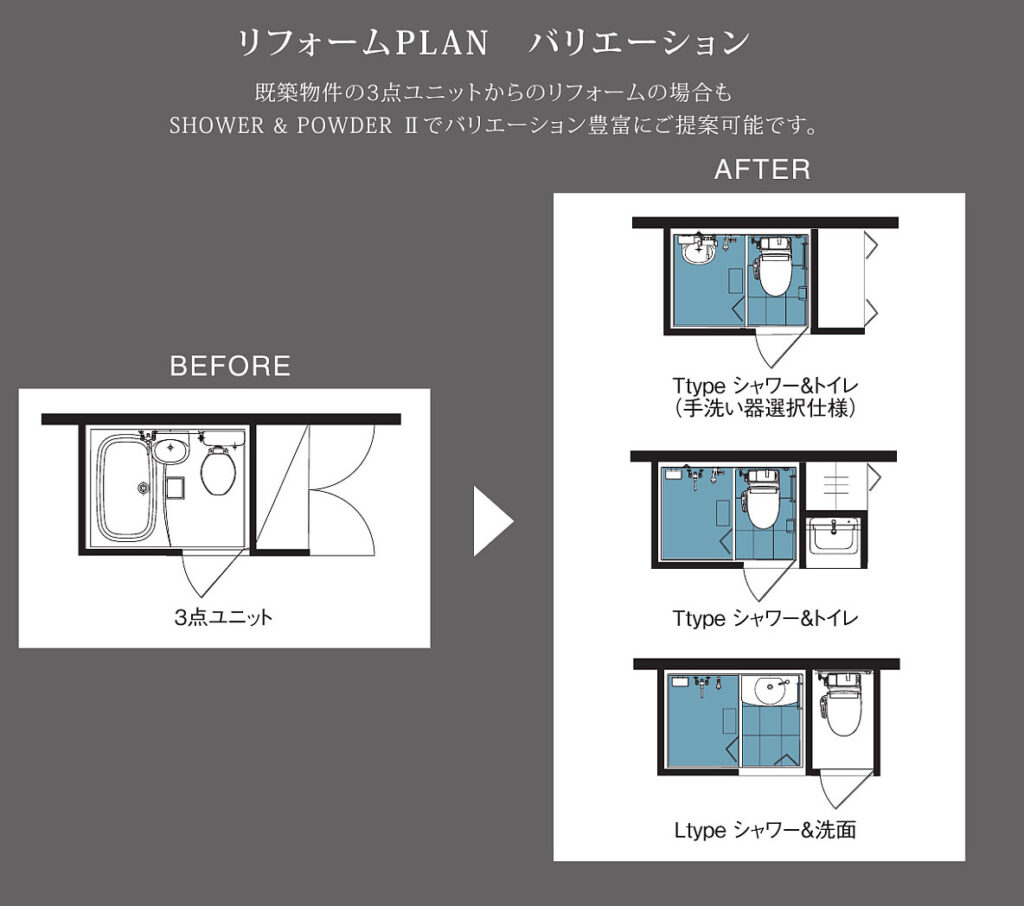 リフォームPLAN　バリエーション

既築物件の3点ユニットからのリフォームの場合も
SHOWER & POWDER Ⅱでバリエーション豊富にご提案可能です。

BEFORE

3点ユニット

AFTER

Ttype シャワー&トイレ
（手洗い器選択仕様）

Ttype シャワー&トイレ

Ltype シャワー&洗面